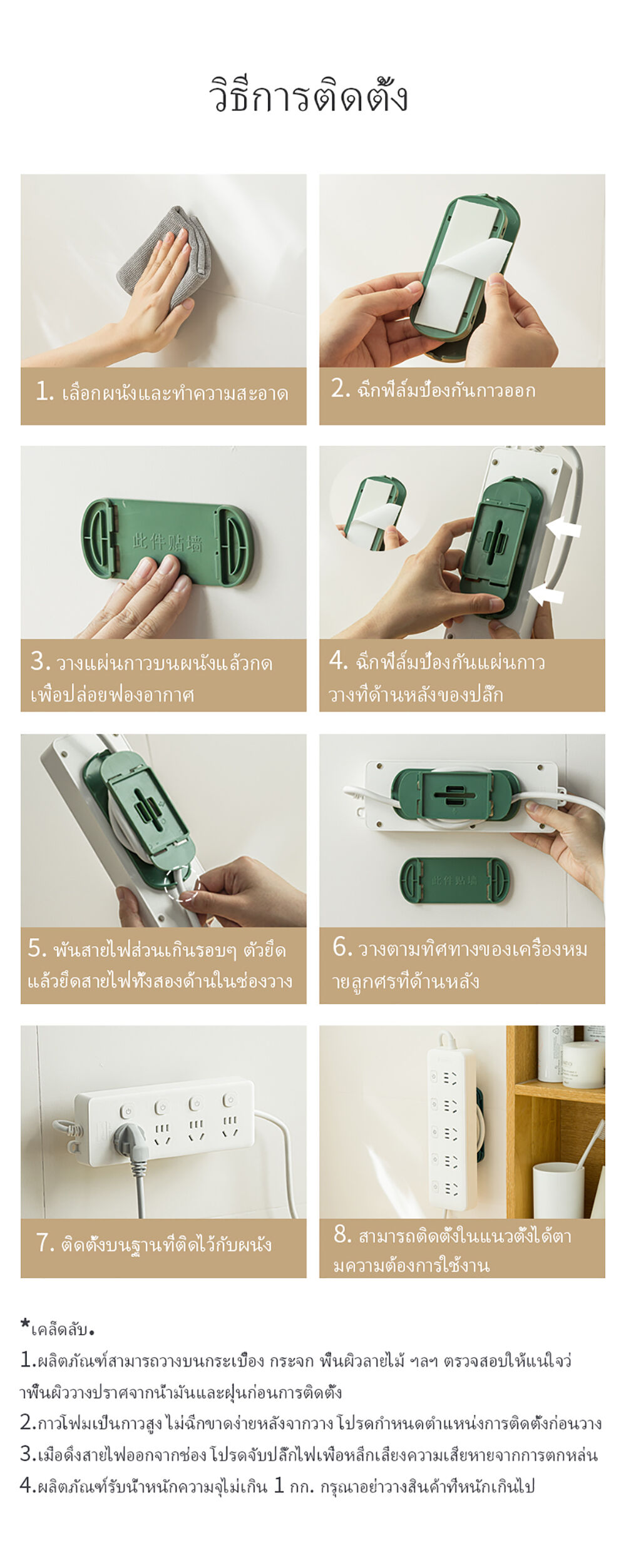 วิธีการติดตั้ง

1. เลือกผนังและทำความสะอาด

2. ฉีกฟิล์มป้องกันกาวออก

此件贴墙

3. วางแผ่นกาวบนผนังแล้วกดเพื่อปล่อยฟองอากาศ

4. ฉีกฟิล์มป้องกันแผ่นกาววางที่ด้านหลังของปลั๊ก

5. พันสายไฟส่วนเกินรอบๆ ตัวยึดแล้วยึดสายไฟทั้งสองด้านในช่องวาง

此件贴墙

6. วางตามทิศทางของเครื่องหมายลูกศรที่ด้านหลัง

7. ติดตั้งบนฐานที่ติดไว้กับผนัง

8. สามารถติดตั้งในแนวตั้งได้ตามความต้องการใช้งาน

*เคล็ดลับ.

1.ผลิตภัณฑ์สามารถวางบนกระเบื้อง กระจก พื้นผิวลายไม้ ฯลฯ ตรวจสอบให้แน่ใจว่าพื้นผิววางปราศจากน้ำมันและฝุ่นก่อนการติดตั้ง

2.กาวโฟมเป็นกาวสูง ไม่ฉีกขาดง่ายหลังจากวาง โปรดกำหนดตำแหน่งการติดตั้งก่อนวาง

3.เมื่อดึงสายไฟออกจากช่อง โปรดจับปลั๊กไฟเพื่อหลีกเลี่ยงความเสียหายจากการตกหล่น

4.ผลิตภัณฑ์รับน้ำหนักความจุไม่เกิน 1 กก. กรุณาอย่าวางสินค้าที่หนักเกินไป