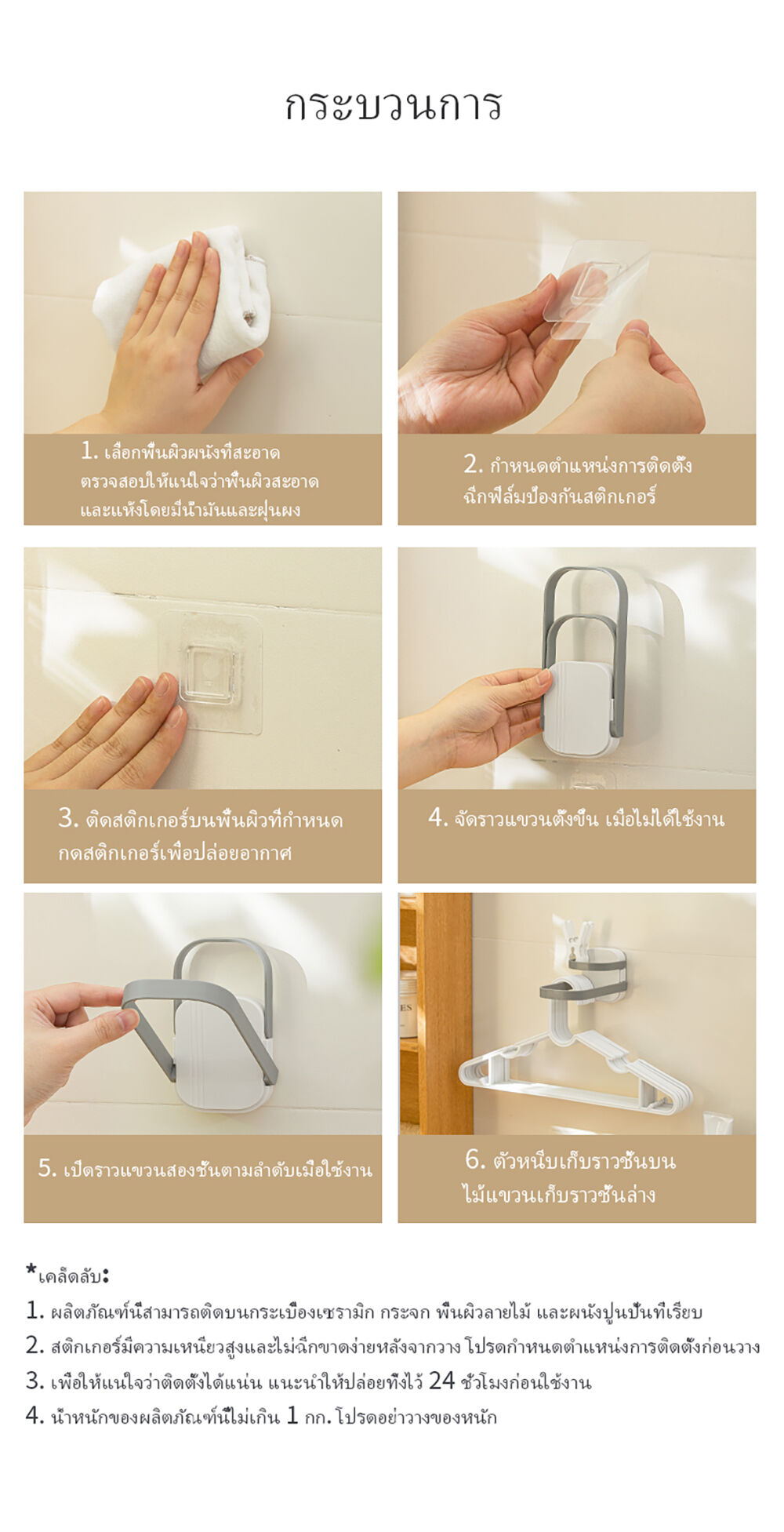 กระบวนการ

1. เลือกพื้นผิวผนังที่สะอาด ตรวจสอบให้แน่ใจว่าพื้นผิวสะอาด และแห้งโดยมีน้ำมันและฝุ่นผง

2. กำหนดตำแหน่งการติดตั้ง ฉีกฟิล์มป้องกันสติกเกอร์

3. ติดสติกเกอร์บนพื้นผิวที่กำหนด กดสติกเกอร์เพื่อปล่อยอากาศ

4. จัดราวแขวนตั้งขึ้น เมื่อไม่ได้ใช้งาน

5. เปิดราวแขวนสองชั้นตามลำดับเมื่อใช้งาน

6. ตัวหนีบเก็บราวชั้นบน ไม้แขวนเก็บราวชั้นล่าง

*เคล็ดลับ:
1. ผลิตภัณฑ์นี้สามารถติดบนกระเบื้องเซรามิก กระจก พื้นผิวลายไม้ และผนังปูนปั้นที่เรียบ
2. สติกเกอร์มีความเหนียวสูงและไม่ฉีกขาดง่ายหลังจากวาง โปรดกำหนดตำแหน่งการติดตั้งก่อนวาง
3. เพื่อให้แน่ใจว่าติดตั้งได้แน่น แนะนำให้ปล่อยทิ้งไว้ 24 ชั่วโมงก่อนใช้งาน
4. น้ำหนักของผลิตภัณฑ์นี้ไม่เกิน 1 กก. โปรดอย่าวางของหนัก