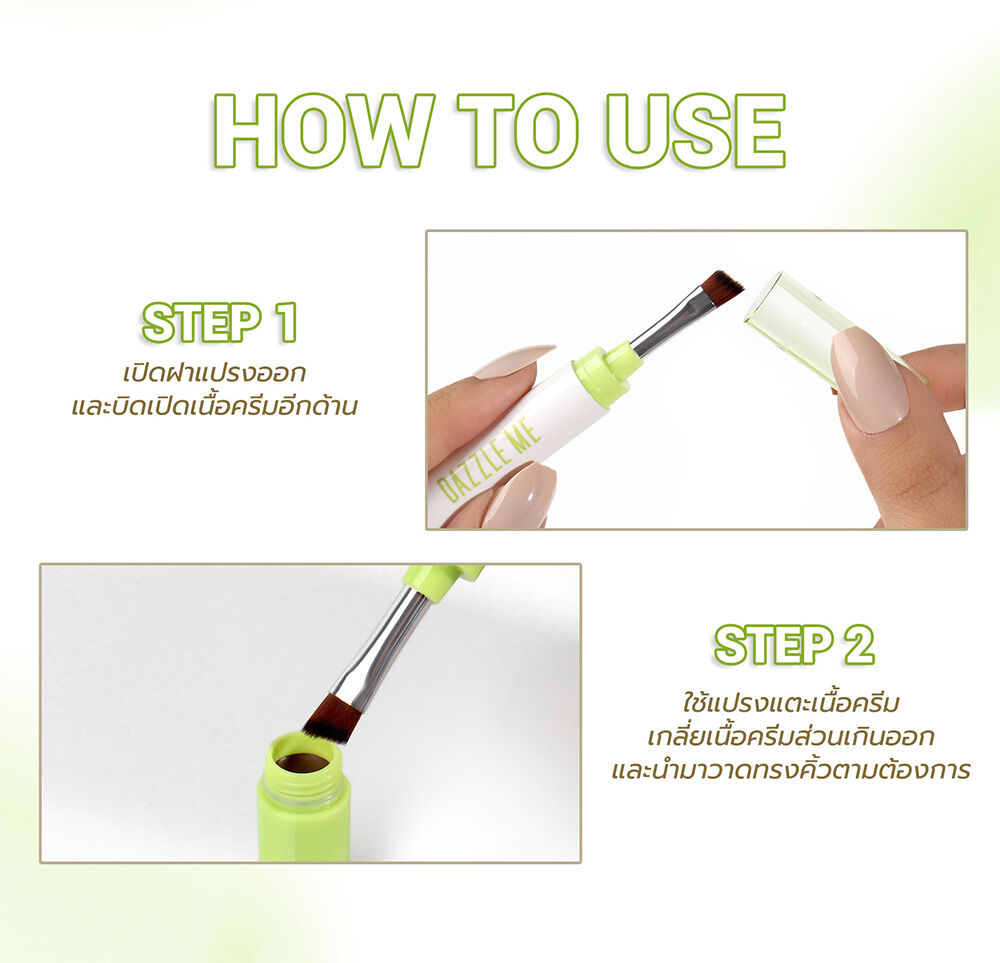 HOW TO USE

STEP 1
เปิดฝาแปรงออก
และบิดเปิดเนื้อครีมอีกด้าน

DAZZLE ME

STEP 2
ใช้แปรงแตะเนื้อครีม
เกลี่ยเนื้อครีมส่วนเกินออก
และนำมาวาดทรงคิ้วตามต้องการ