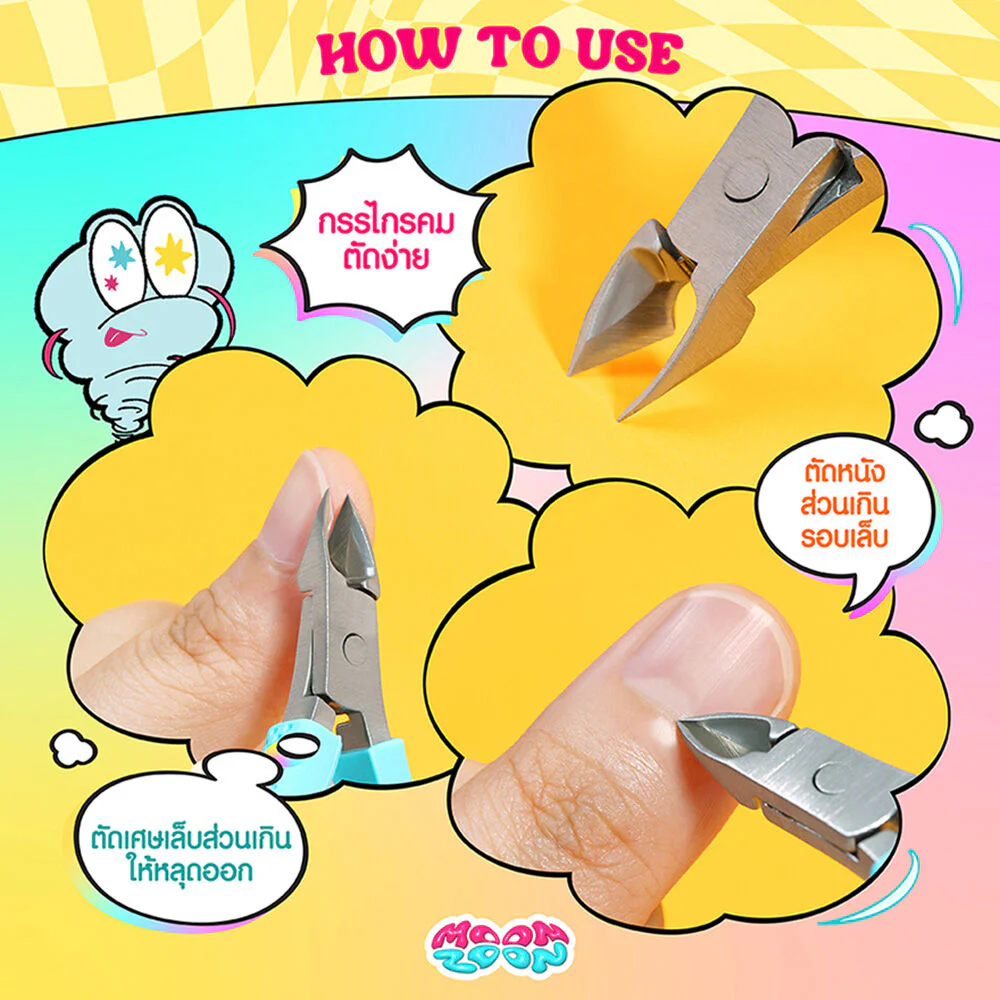 HOW TO USE

กรรไกรคม
ตัดง่าย

ตัดหนัง
ส่วนเกิน
รอบเล็บ

ตัดเศษเล็บส่วนเกิน
ให้หลุดออก

MOON
ZOON