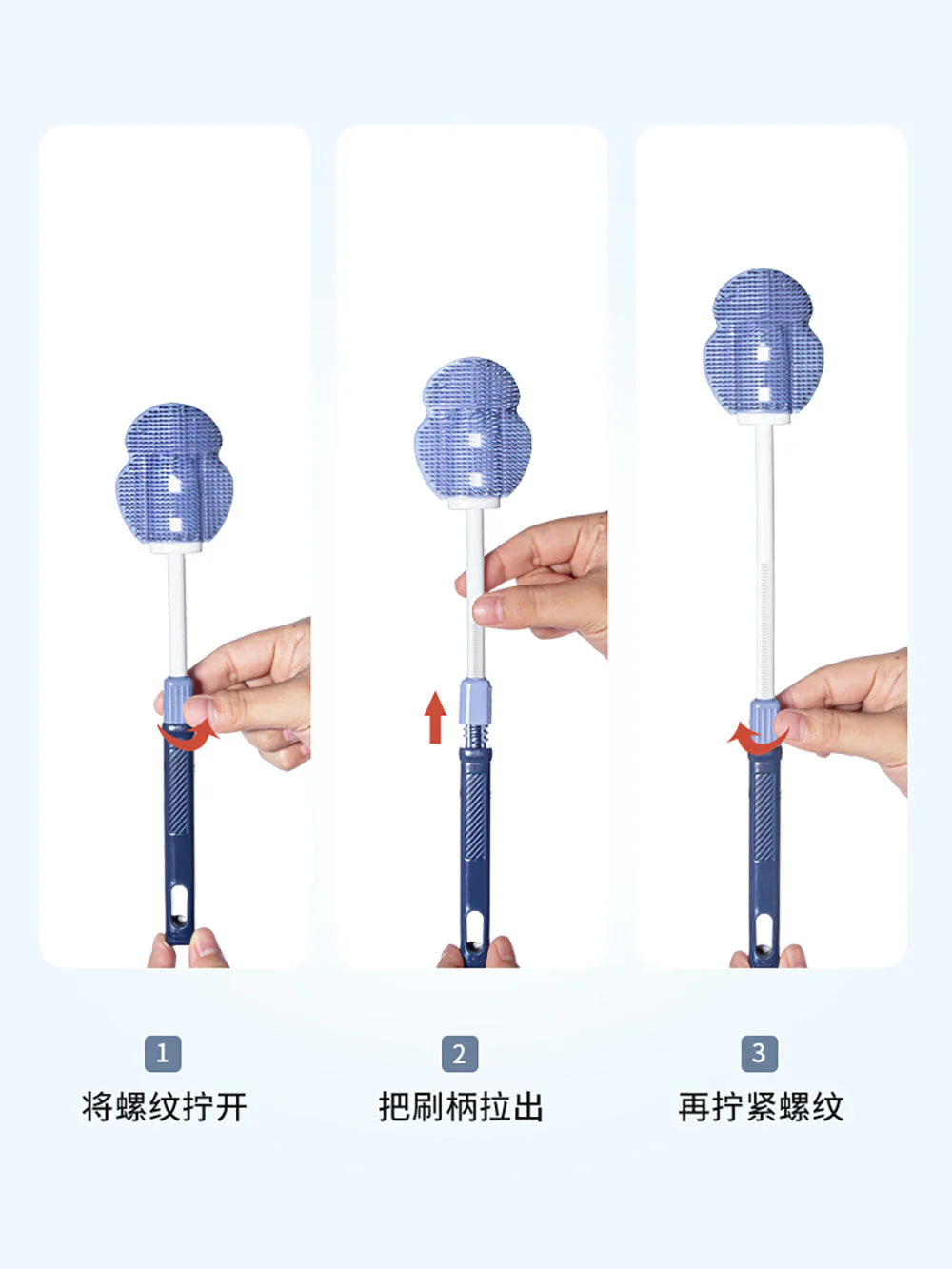 1
将螺纹拧开

2
把刷柄拉出

3
再拧紧螺纹