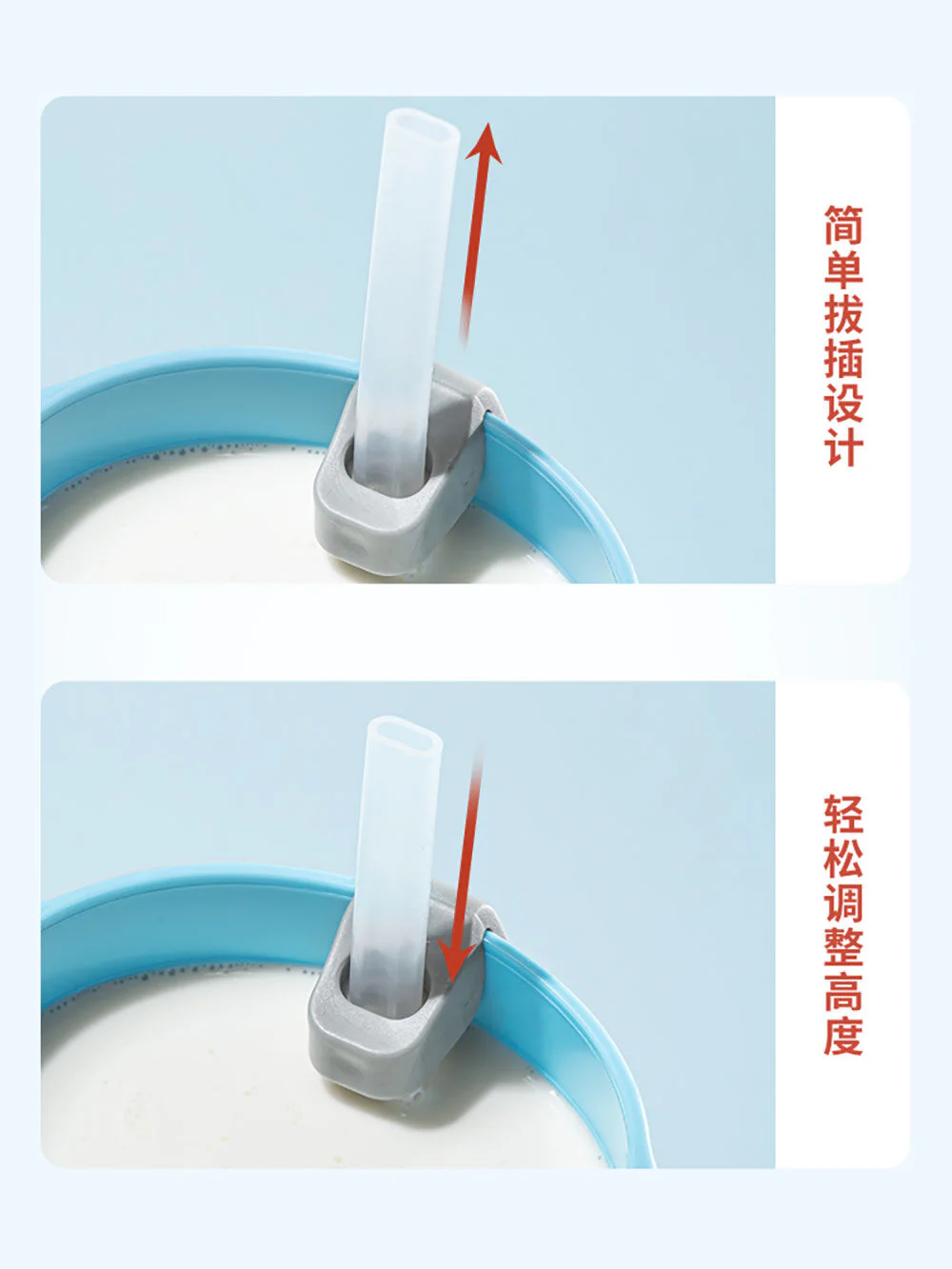 简单拔插设计

轻松调整高度