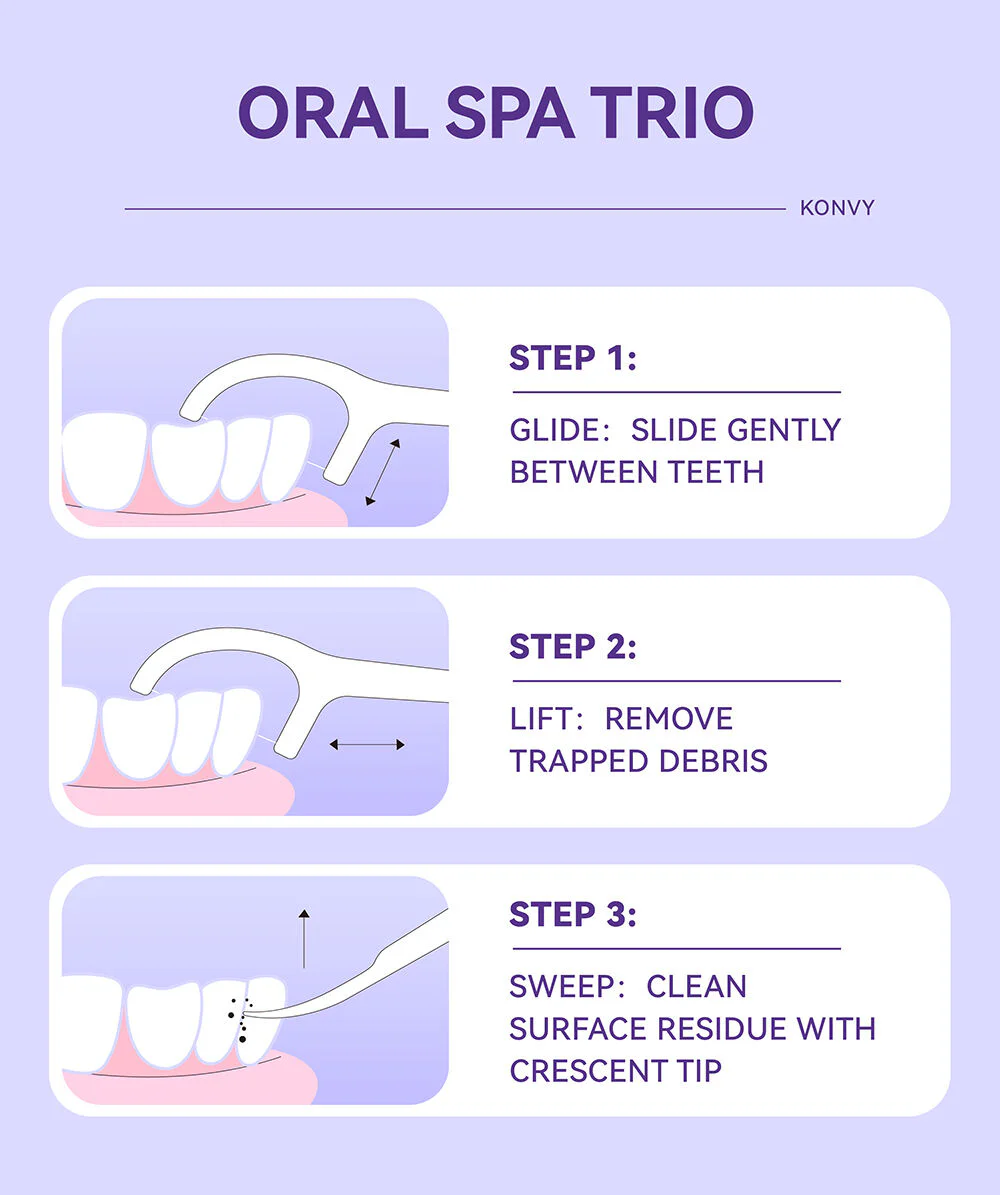 ORAL SPA TRIO

KONVY

STEP 1:

GLIDE: SLIDE GENTLY BETWEEN TEETH

STEP 2:

LIFT: REMOVE TRAPPED DEBRIS

STEP 3:

SWEEP: CLEAN SURFACE RESIDUE WITH CRESCENT TIP