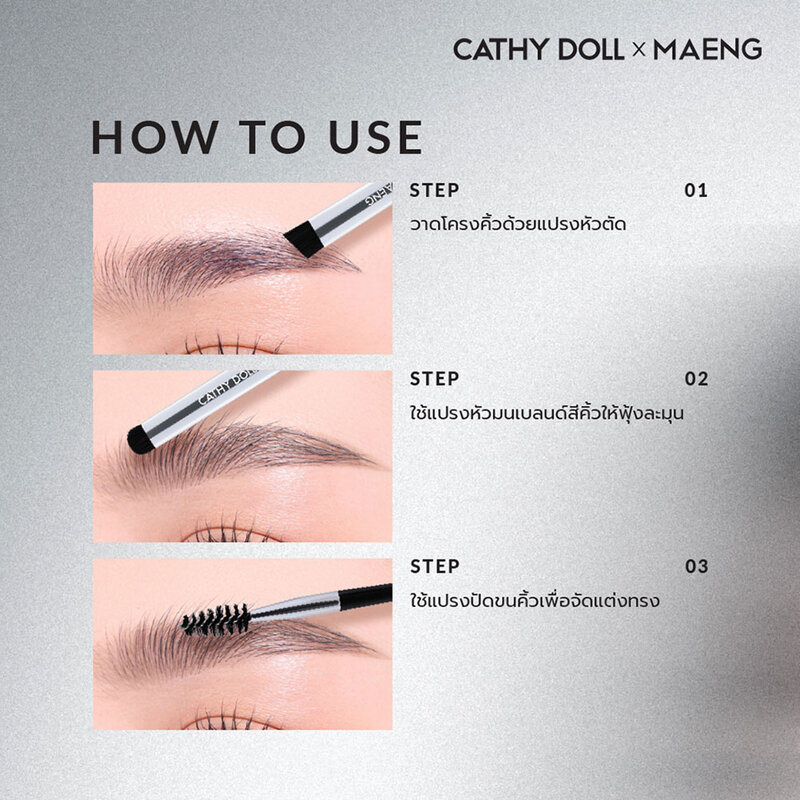 CATHY DOLL × MAENG

HOW TO USE

MAENG

STEP 01
วาดโครงคิ้วด้วยแปรงหัวตัด

CATHY DOLL

STEP 02
ใช้แปรงหัวมนเบลนด์สีคิ้วให้ฟุ้งละมุน

STEP 03
ใช้แปรงปัดขนคิ้วเพื่อจัดแต่งทรง