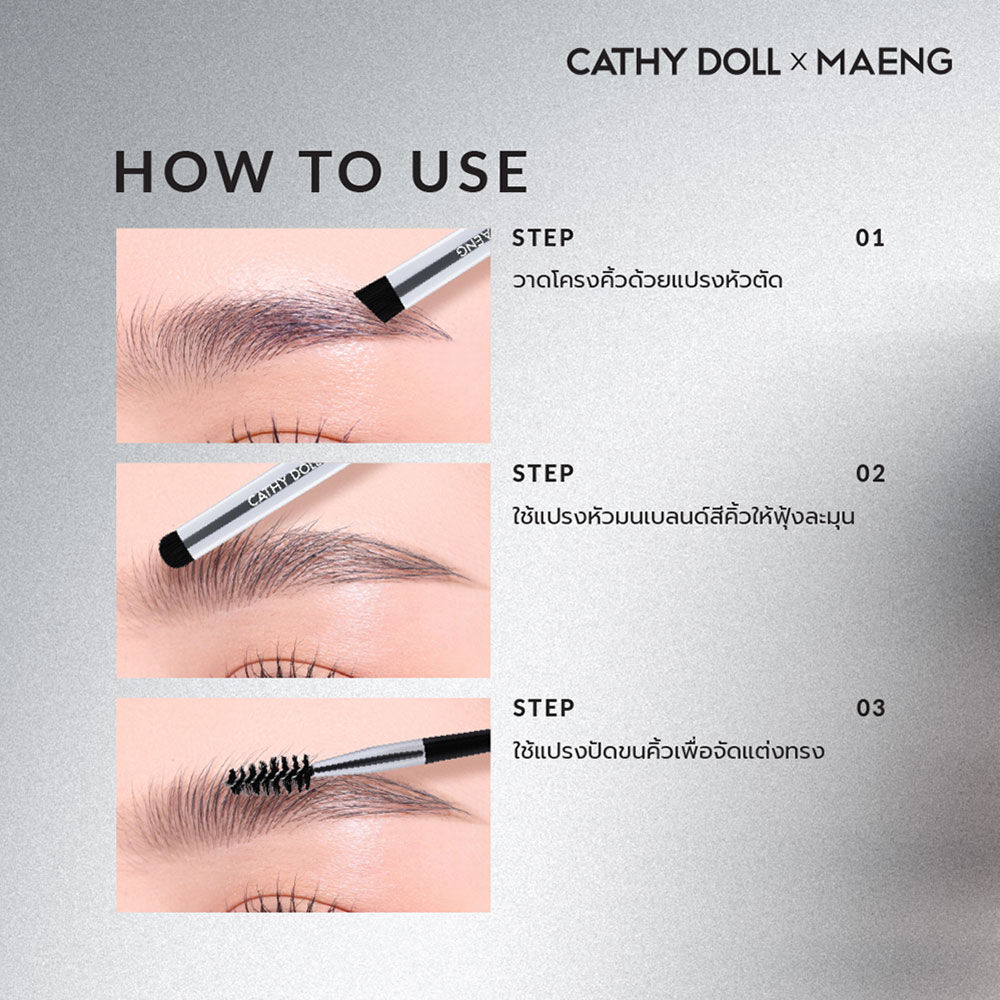 CATHY DOLL × MAENG

HOW TO USE

MAENG

STEP 01

วาดโครงคิ้วด้วยแปรงหัวตัด

CATHY DOLL

STEP 02

ใช้แปรงหัวมนเบลนด์สีคิ้วให้ฟุ้งละมุน

STEP 03

ใช้แปรงปัดขนคิ้วเพื่อจัดแต่งทรง