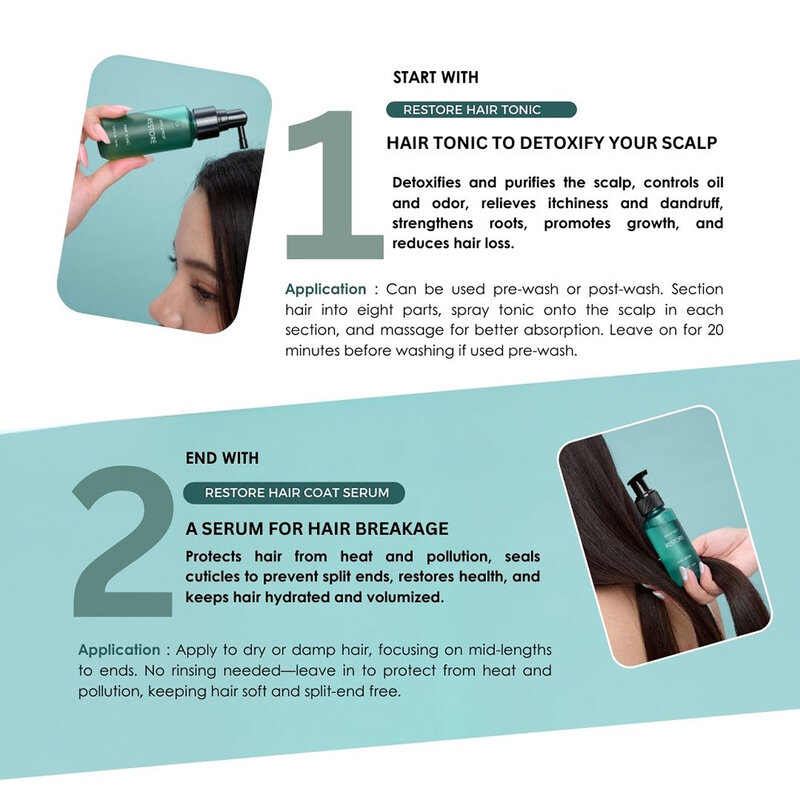 RESTORE

1

START WITH

RESTORE HAIR TONIC

HAIR TONIC TO DETOXIFY YOUR SCALP

Detoxifies and purifies the scalp, controls oil and odor, relieves itchiness and dandruff, strengthens roots, promotes growth, and reduces hair loss.

Application : Can be used pre-wash or post-wash. Section hair into eight parts, spray tonic onto the scalp in each section, and massage for better absorption. Leave on for 20 minutes before washing if used pre-wash.

2

END WITH

RESTORE HAIR COAT SERUM

A SERUM FOR HAIR BREAKAGE

Protects hair from heat and pollution, seals cuticles to prevent split ends, restores health, and keeps hair hydrated and volumized.

Application : Apply to dry or damp hair, focusing on mid-lengths to ends. No rinsing needed—leave in to protect from heat and pollution, keeping hair soft and split-end free.

RESTORE